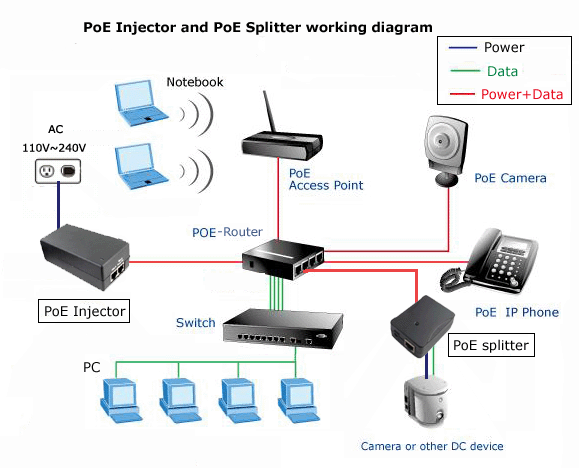 PoE Injector and PoE Splitter working diagram

Power
Data
Power+Data

Notebook

AC
110V~240V

PoE
Access Point

PoE Camera

POE-Router

PoE Injector

Switch

PoE IP Phone

PoE splitter

PC

Camera or other DC device